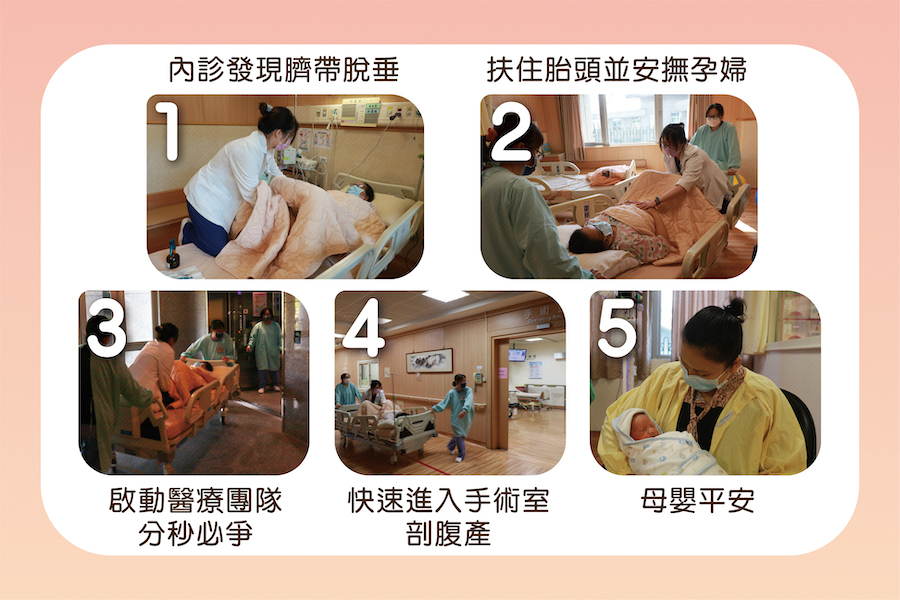 內診發現臍帶脫垂

1

扶住胎頭並安撫孕婦

2

3

啟動醫療團隊
分秒必爭

4

手術

快速進入手術室
剖腹產

5

母嬰平安