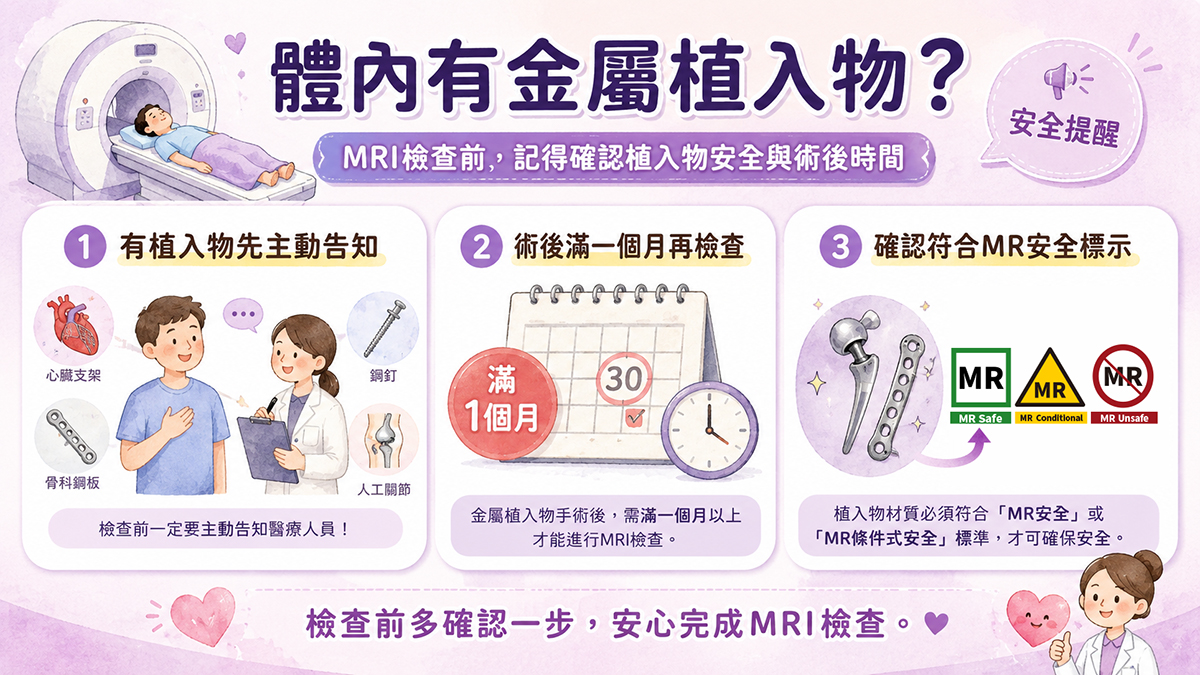 體內有金屬植入物？

安全提醒

MRI檢查前，記得確認植入物安全與術後時間

1 有植入物先主動告知

心臟支架
鋼釘
骨科鋼板
人工關節

檢查前一定要主動告知醫療人員！

2 術後滿一個月再檢查

滿 1個月
30

金屬植入物手術後，需滿一個月以上才能進行MRI檢查。

3 確認符合MR安全標示

MR
MR Safe
MR
MR Conditional
MR
MR Unsafe

植入物材質必須符合「MR安全」或「MR條件式安全」標準，才可確保安全。

檢查前多確認一步，安心完成MRI檢查。