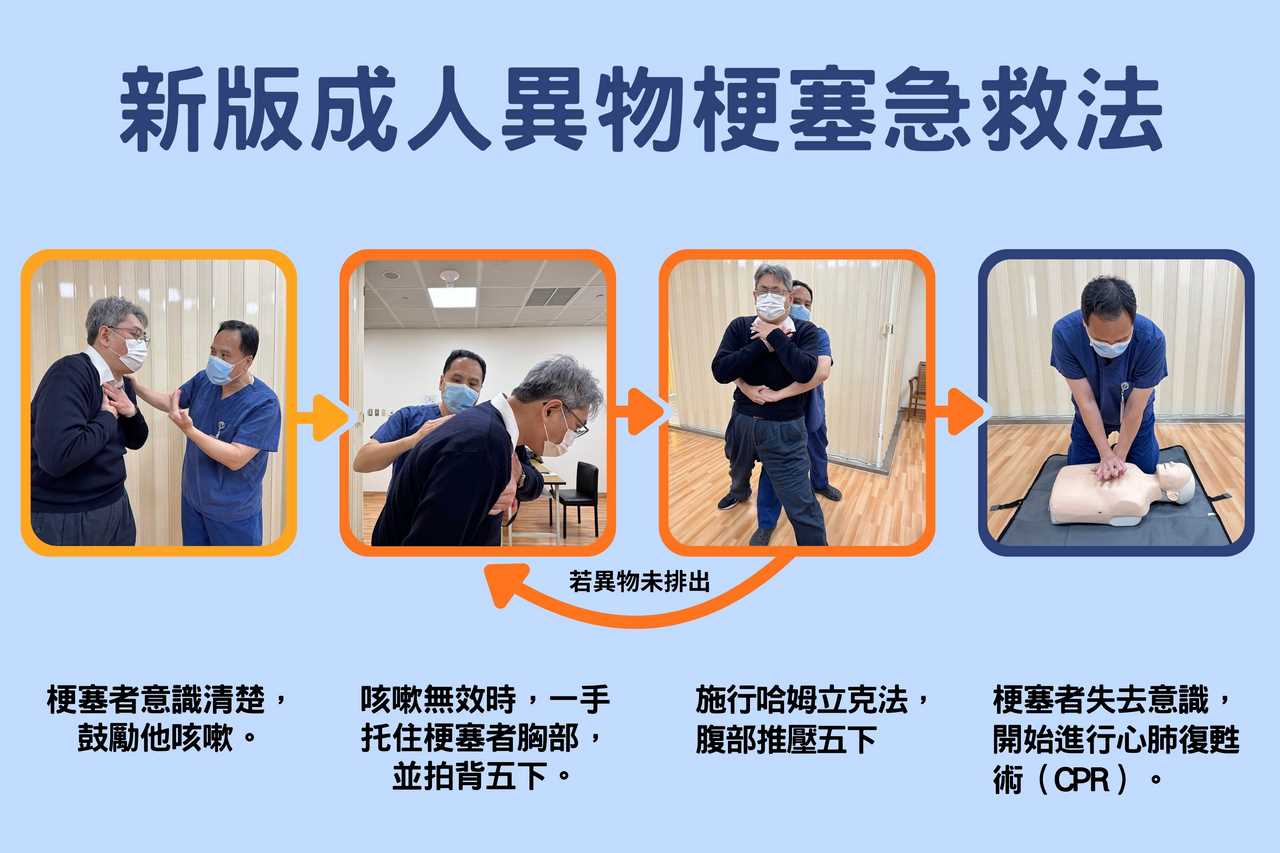 新版成人異物梗塞急救法

若異物未排出

梗塞者意識清楚，鼓勵他咳嗽。

咳嗽無效時，一手托住梗塞者胸部，並拍背五下。

施行哈姆立克法，腹部推壓五下

梗塞者失去意識，開始進行心肺復甦術（CPR）。